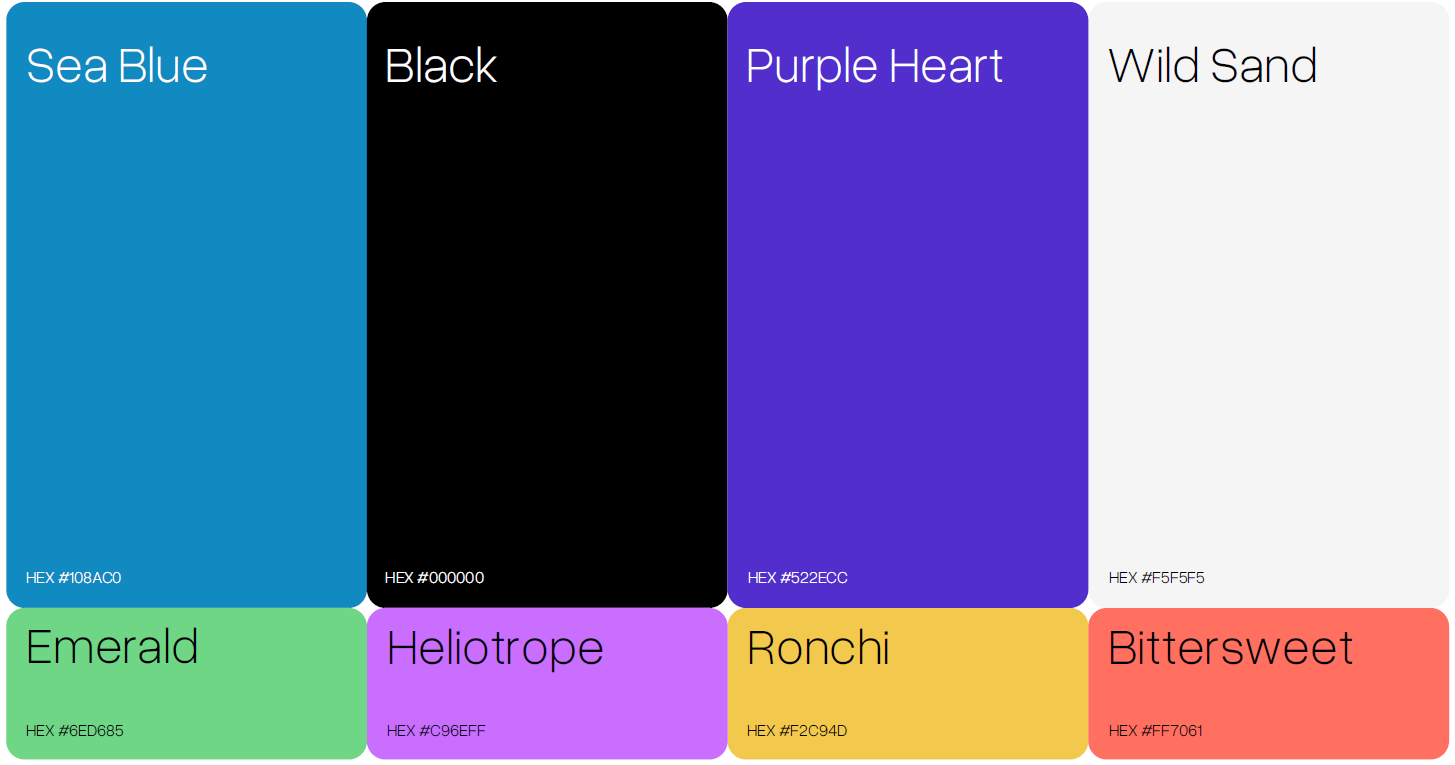 Sea Blue

HEX #108AC0

Black

HEX #000000

Purple Heart

HEX #522ECC

Wild Sand

HEX #F5F5F5

Emerald

HEX #6ED685

Heliotrope

HEX #C96EFF

Ronchi

HEX #F2C94D

Bittersweet

HEX #FF7061